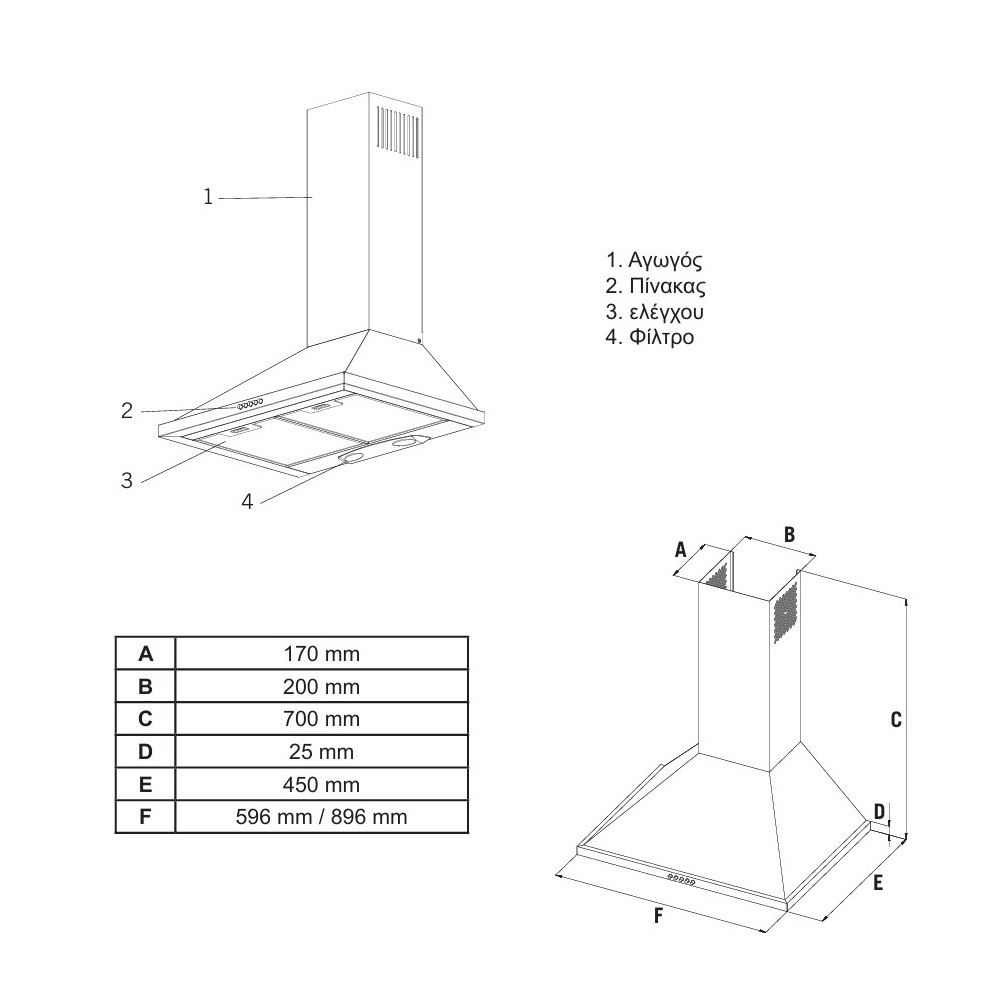 1

2

3

4

1. Αγωγός
2. Πίνακας
3. ελέγχου
4. Φίλτρο

A

B

C

D

E

F

| A | 170 mm |
|---|---|
| B | 200 mm |
| C | 700 mm |
| D | 25 mm |
| E | 450 mm |
| F | 596 mm / 896 mm |