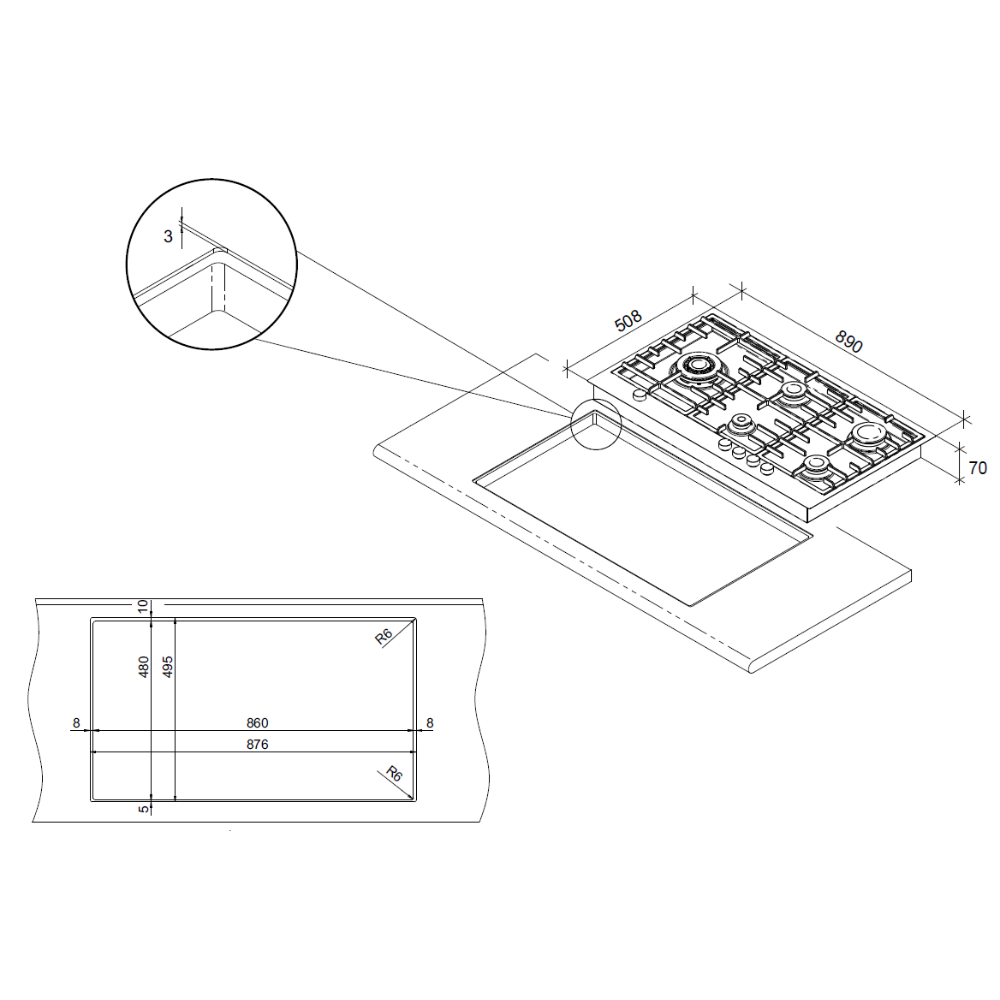 3

508

890

70

10

480

495

R6

8

860

8

876

R6

5