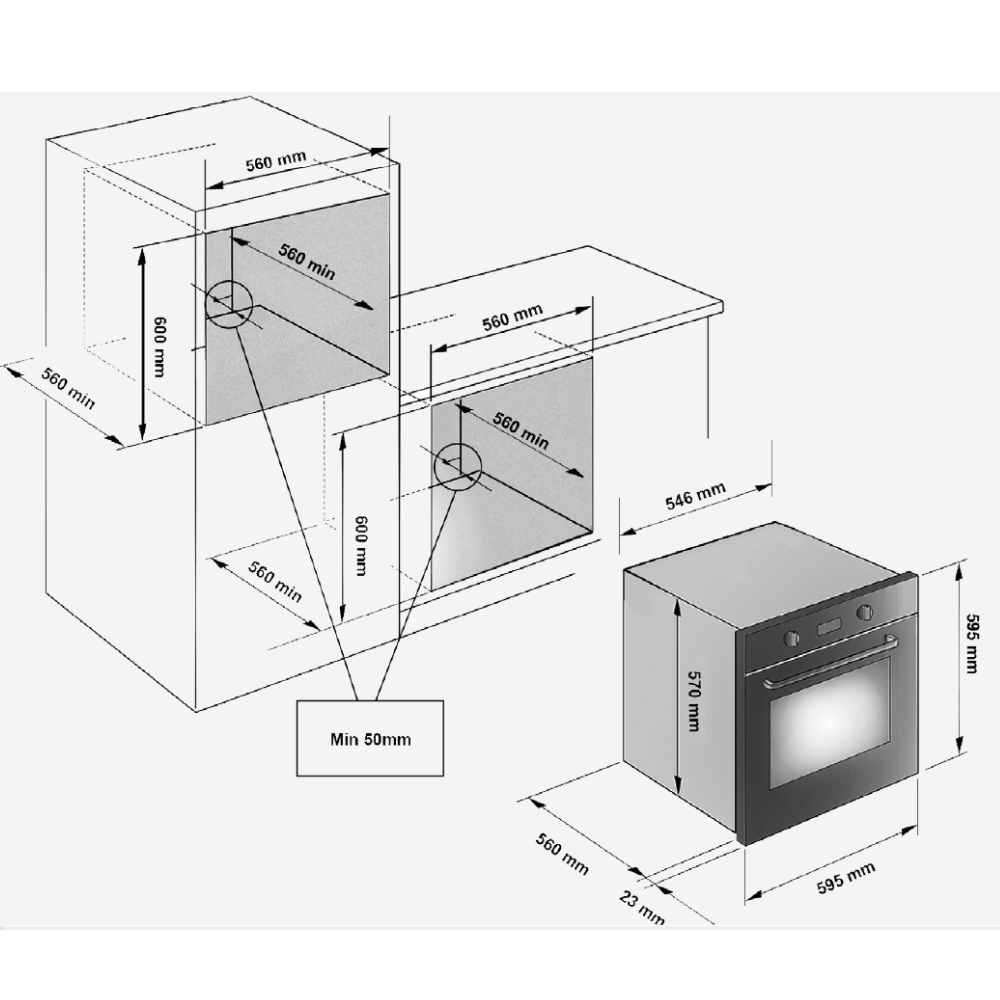 560 mm

560 min

600 mm

560 min

560 mm

560 min

600 mm

560 min

Min 50mm

546 mm

570 mm

595 mm

560 mm

23 mm

595 mm