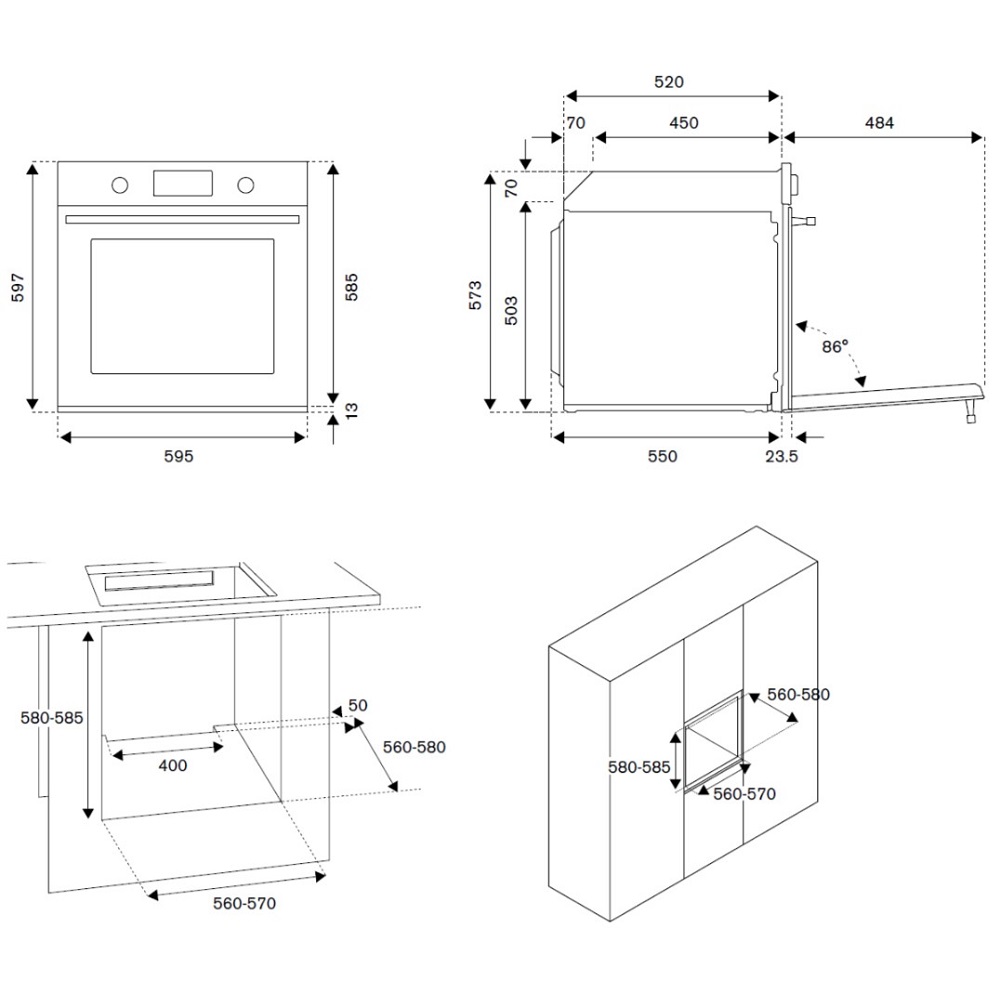 597
585
13
595

520
70
450
484
70
573
503
86°
550
23.5

580-585
400
50
560-580
560-570

560-580
580-585
560-570