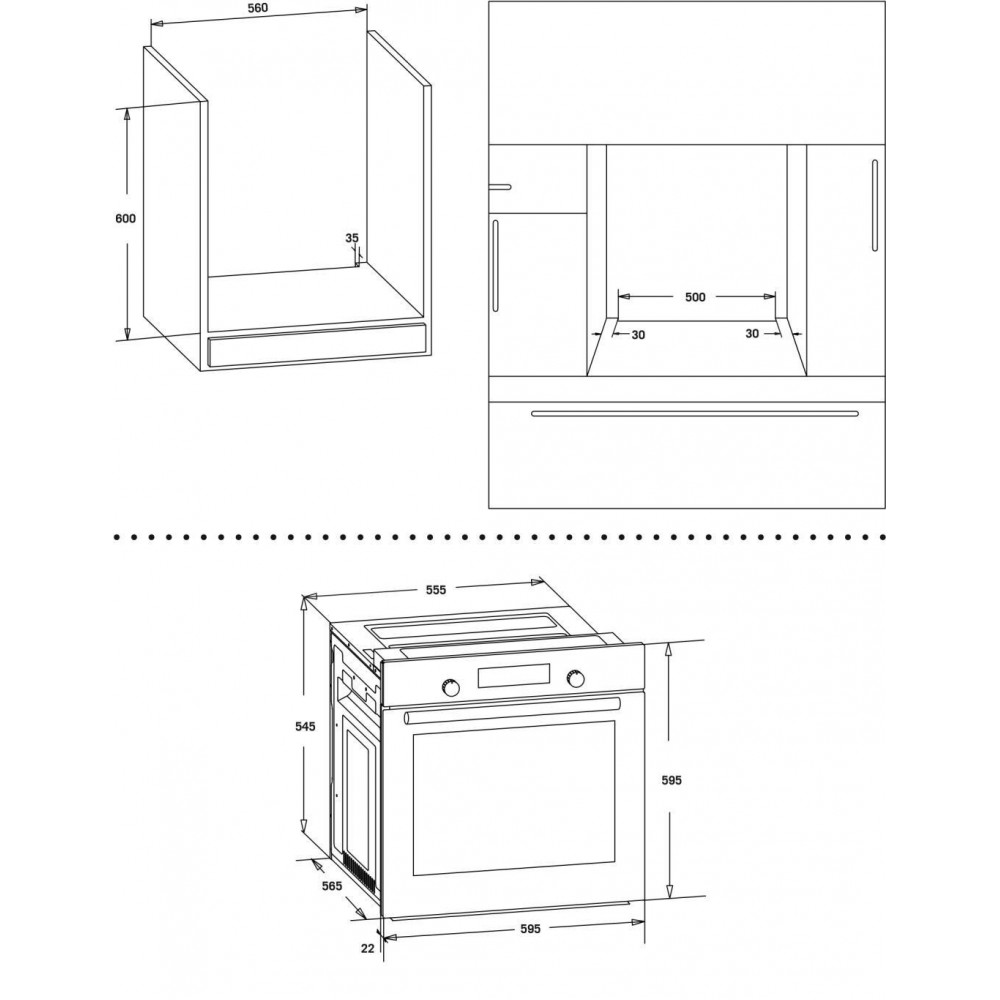 560
600
35
500
30
30
555
545
595
565
595
22